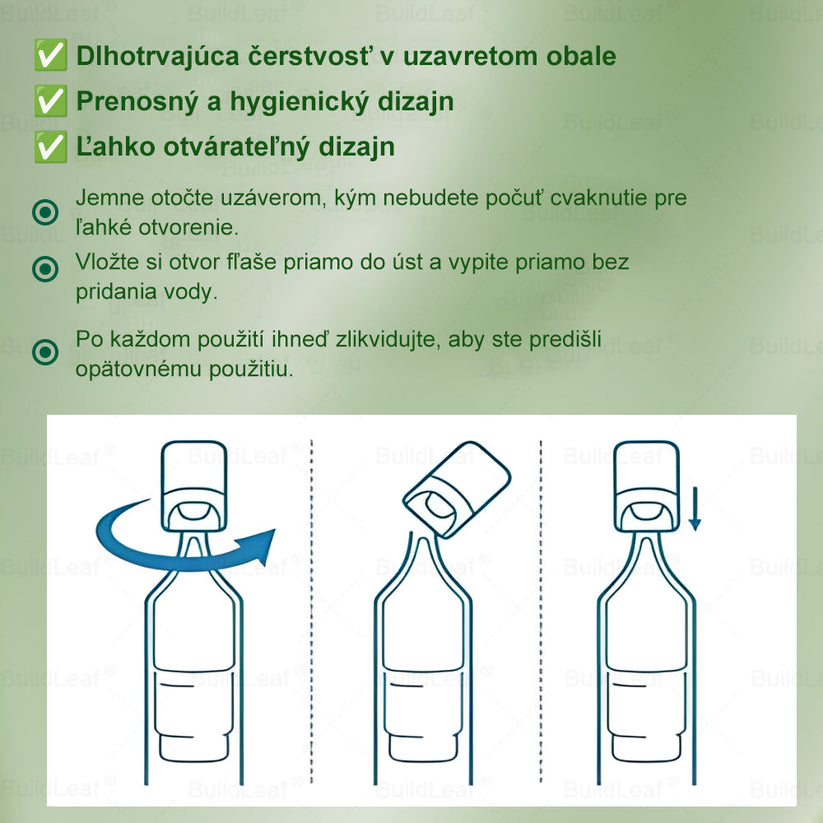 ✅ Dlhotrvajúca čerstvosť v uzavretom obale
✅ Prenosný a hygienický dizajn
✅ Ľahko otvárateľný dizajn

Jemne otočte uzáverom, kým nebudete počuť cvaknutie pre ľahké otvorenie.

Vložte si otvor fľaše priamo do úst a vypite priamo bez pridania vody.

Po každom použití ihneď zlikvidujte, aby ste predišli opätovnému použitiu.

BuildLeaf®